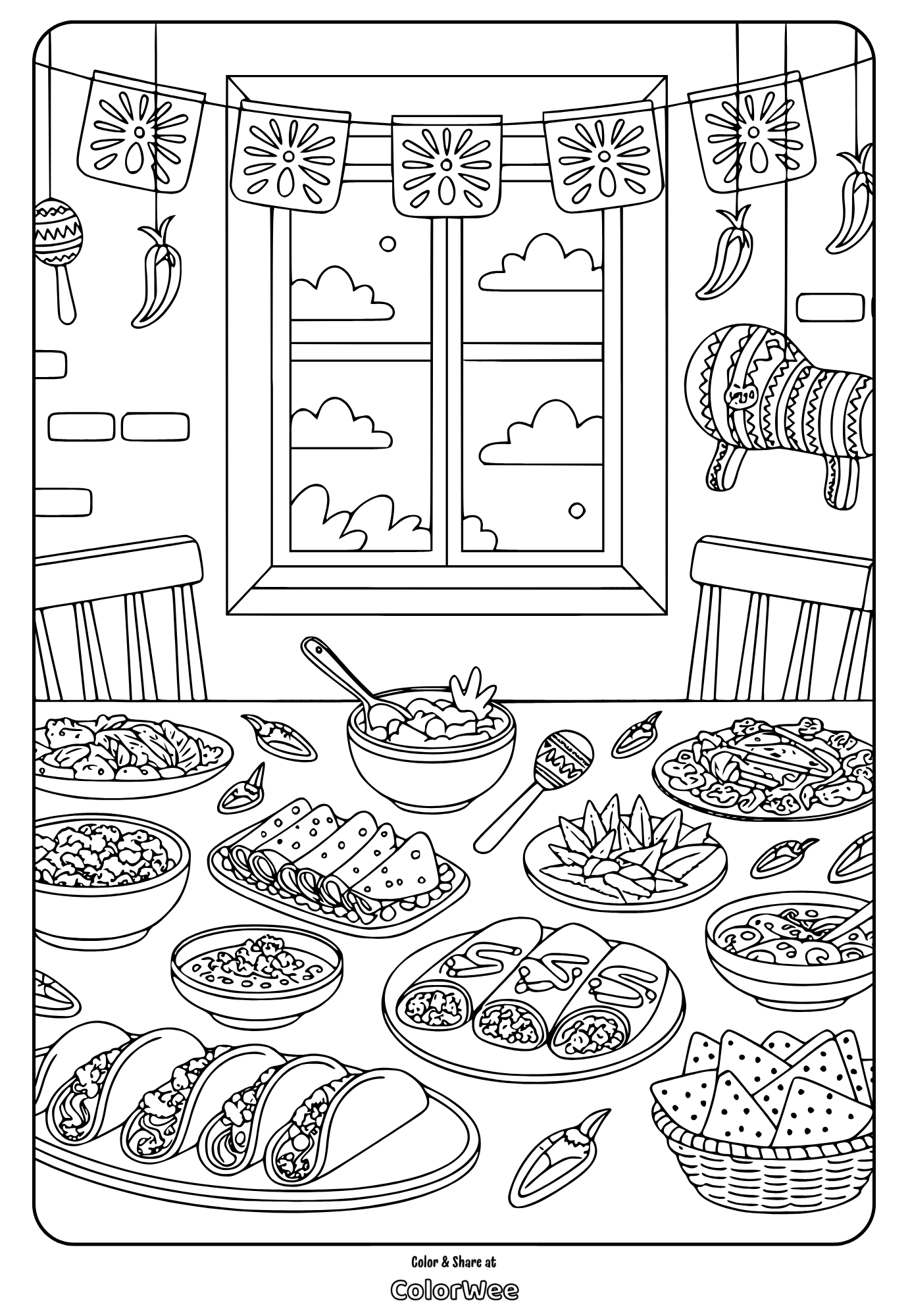 Color & Share at

ColorWee