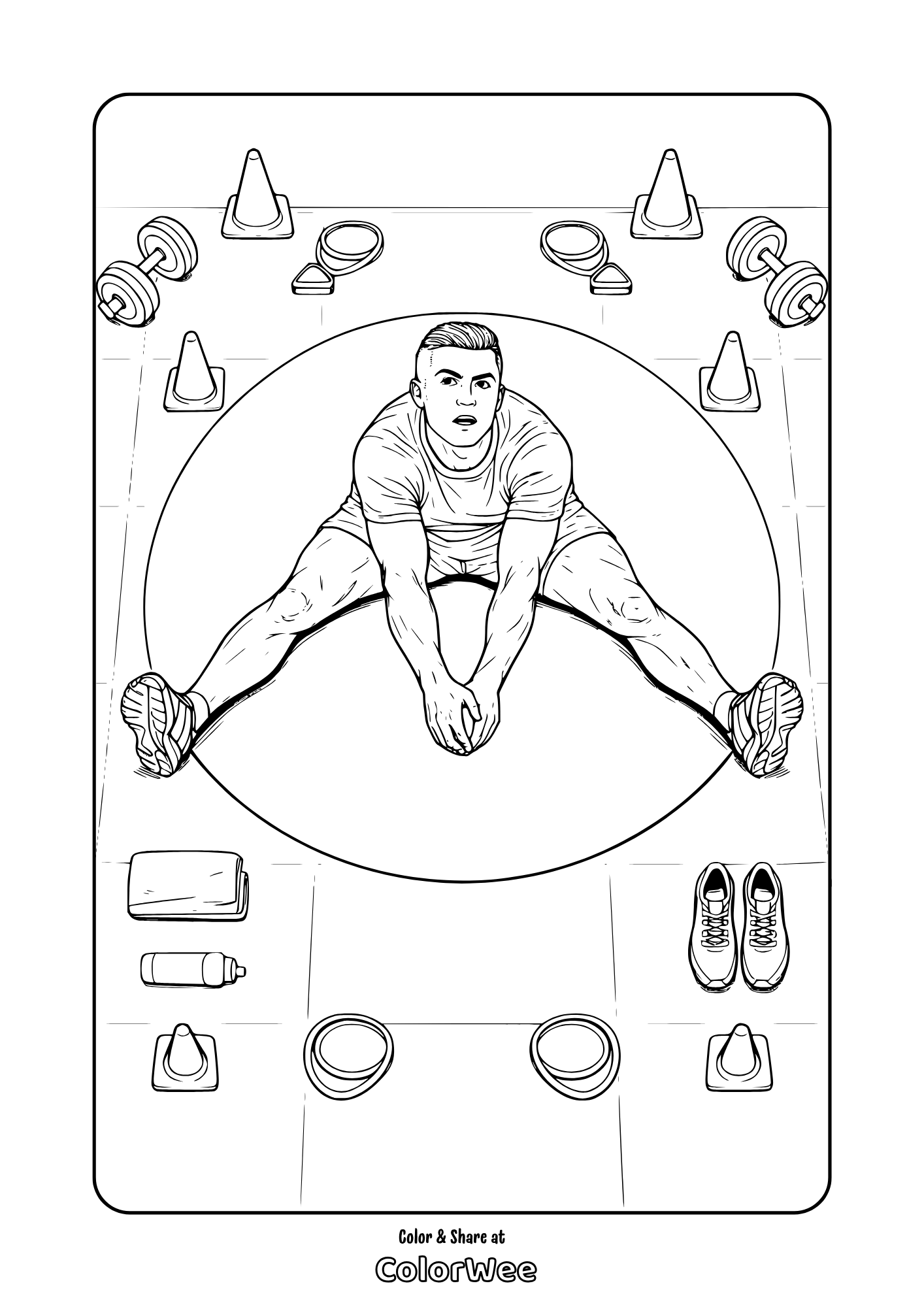 Color & Share at

ColorWee